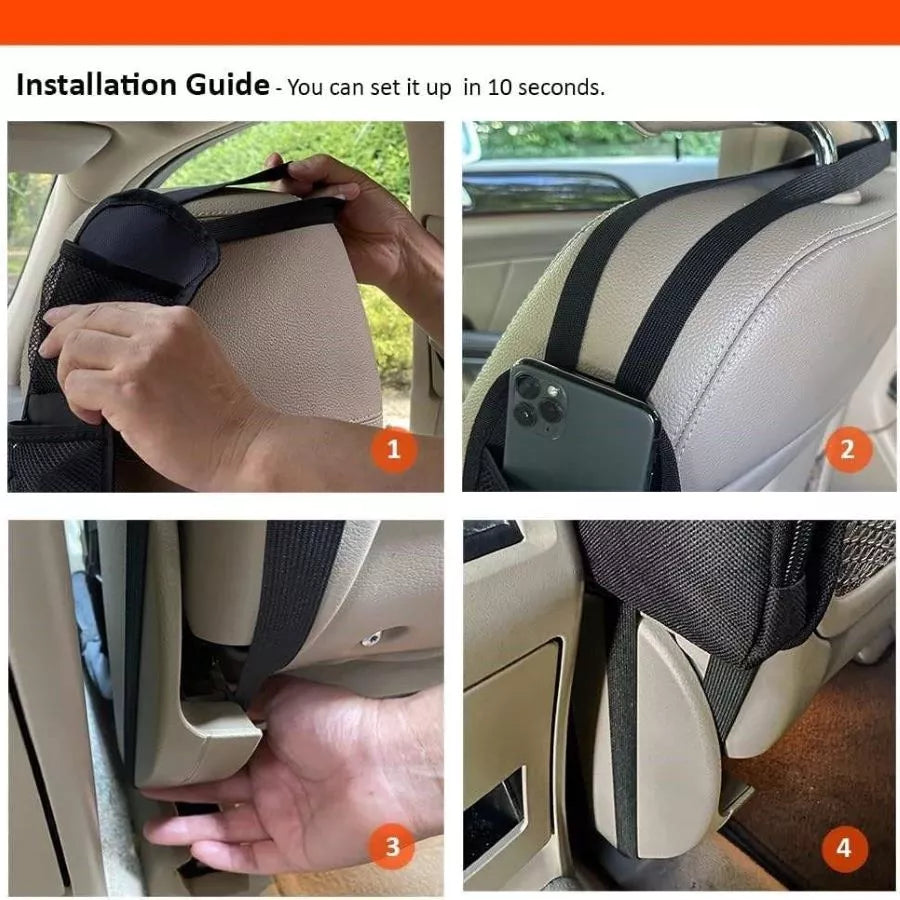 Installation Guide - You can set it up in 10 seconds.

1

2

3

4